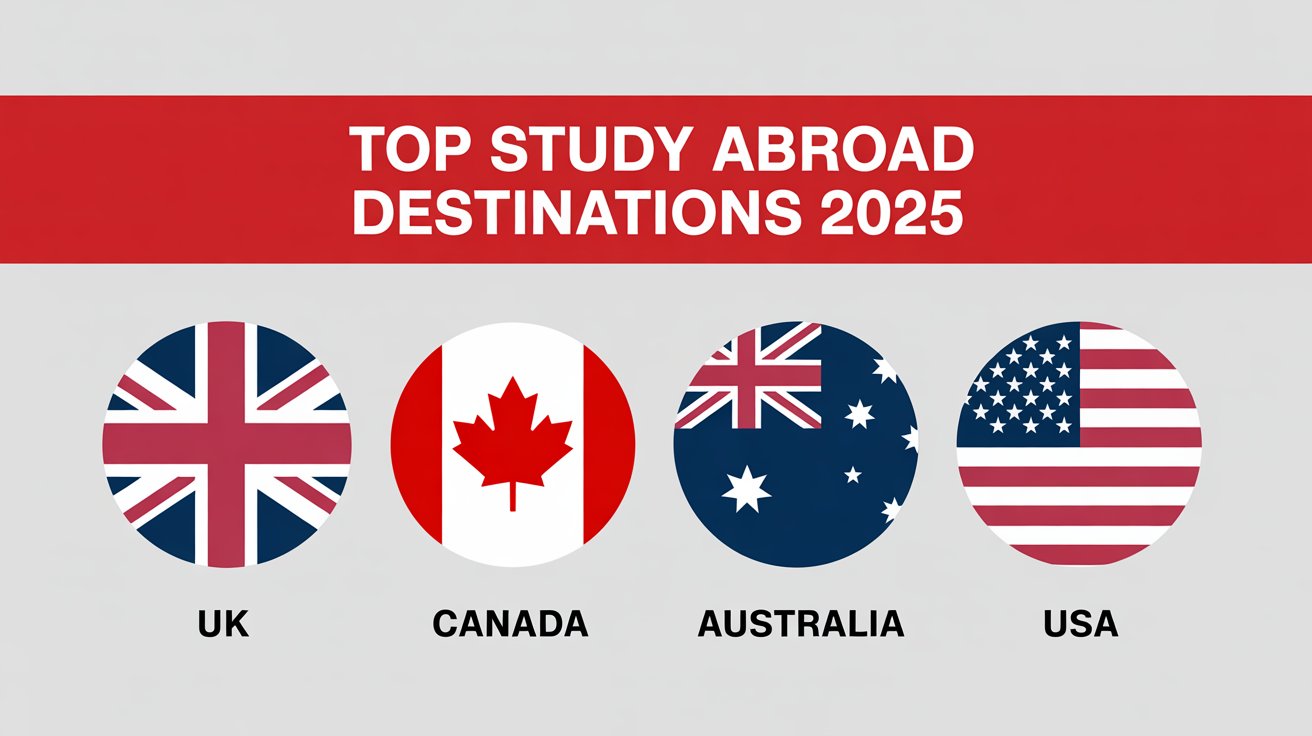 TOP STUDY ABROAD DESTINATIONS 2025

UK

CANADA

AUSTRALIA

USA